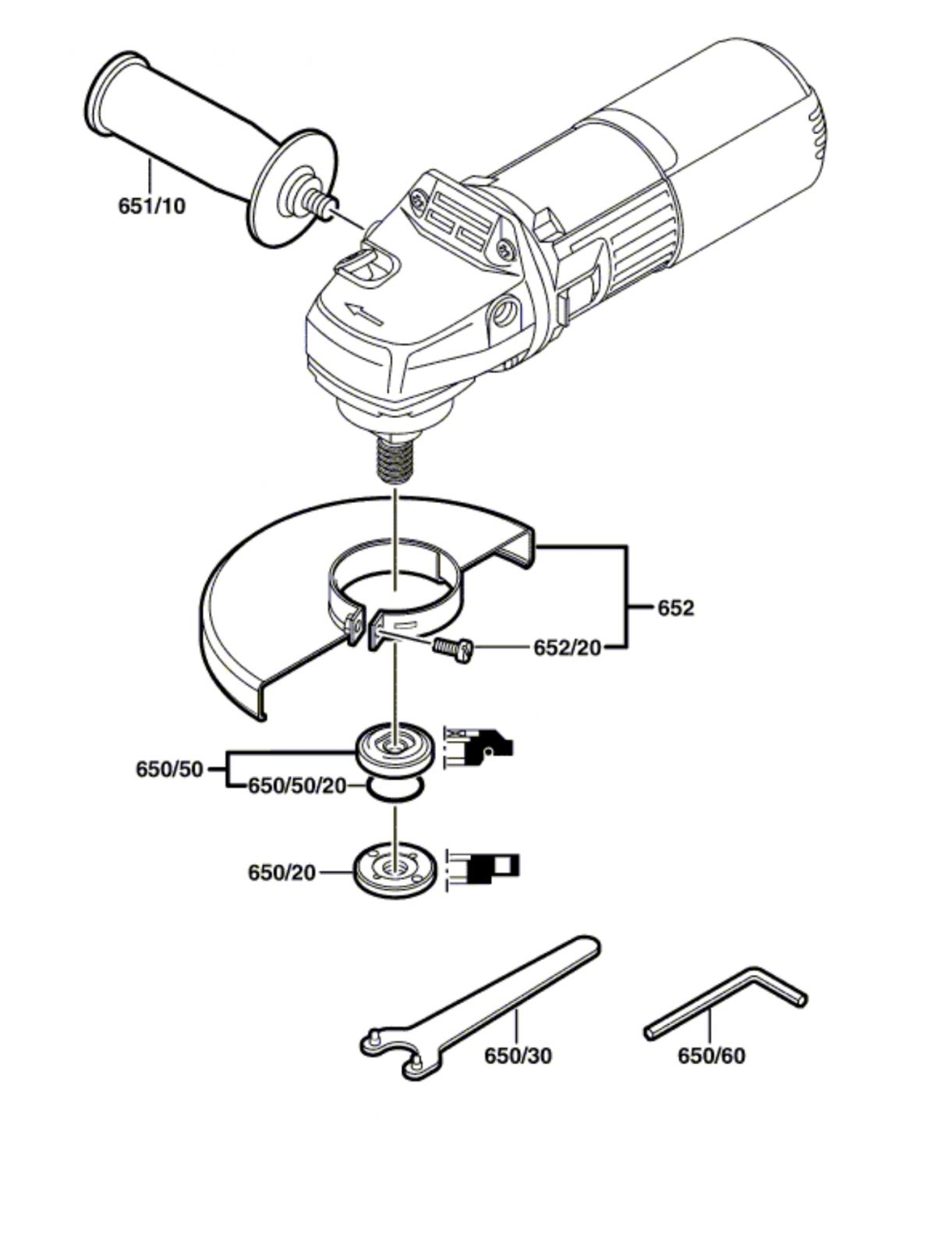 651/10

652

652/20

650/50

650/50/20

650/20

650/30

650/60